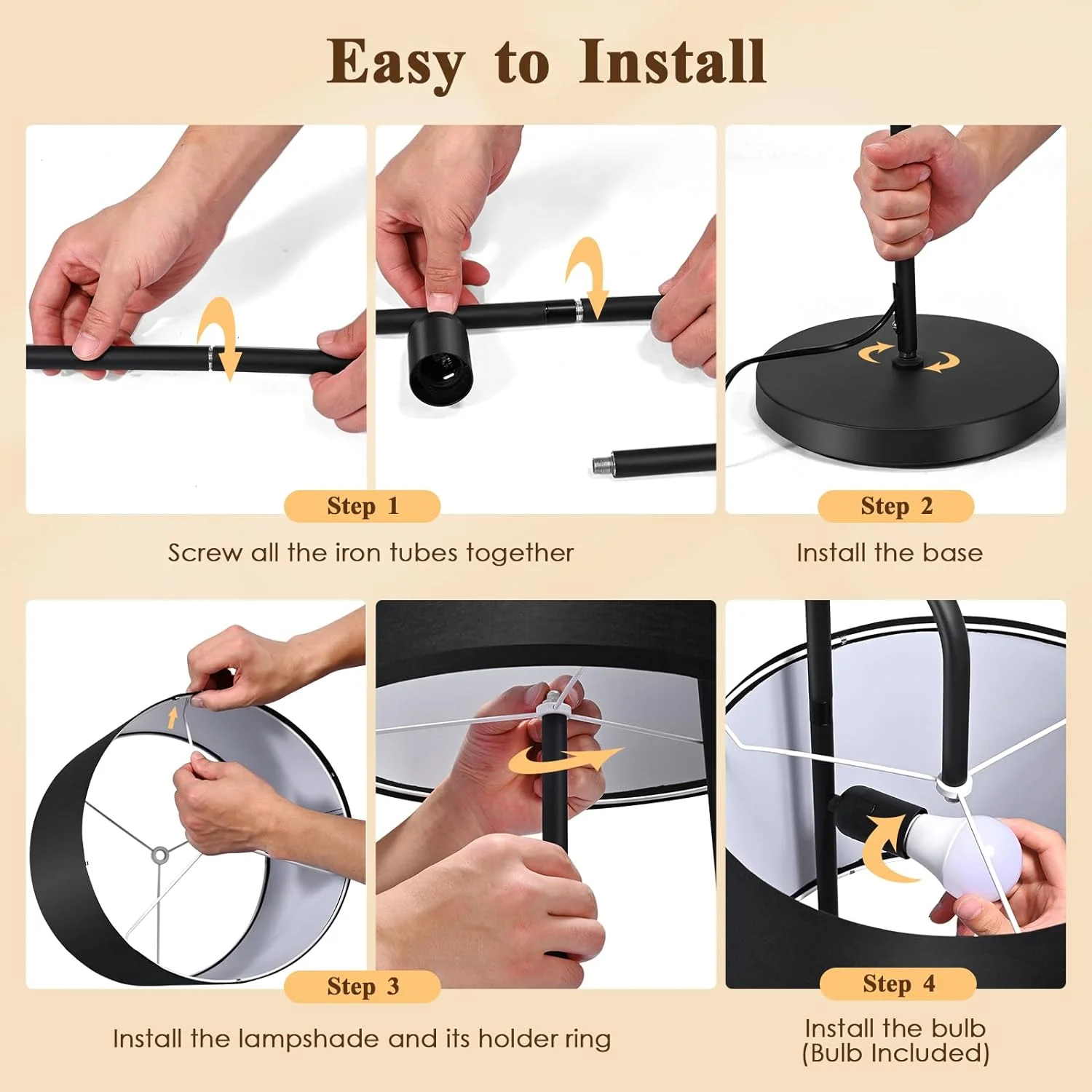 Easy to Install

Step 1

Screw all the iron tubes together

Step 2

Install the base

Step 3

Install the lampshade and its holder ring

Step 4

Install the bulb (Bulb Included)